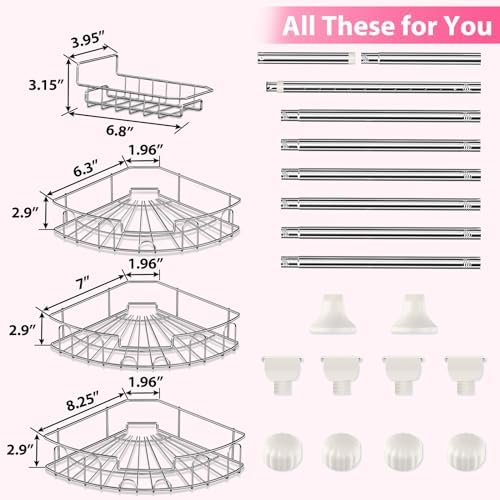 All These for You

3.95″
3.15″
6.8″

1.96″
6.3″
2.9″

1.96″
7″
2.9″

1.96″
8.25″
2.9″