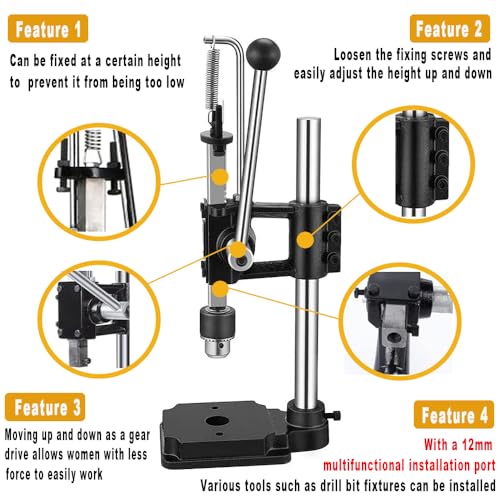 Feature 1

Can be fixed at a certain height to prevent it from being too low

Feature 2

Loosen the fixing screws and easily adjust the height up and down

Feature 3

Moving up and down as a gear drive allows women with less force to easily work

Feature 4

With a 12mm multifunctional installation port

Various tools such as drill bit fixtures can be installed