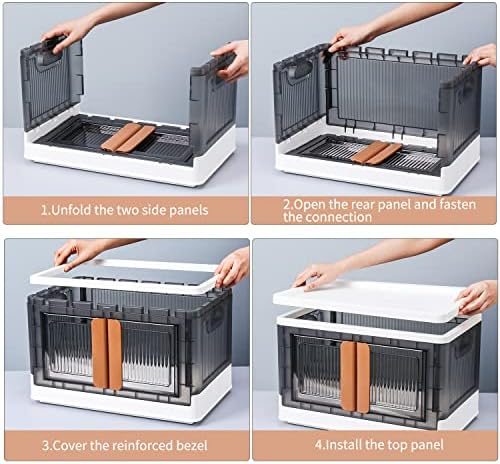 1.Unfold the two side panels

2.Open the rear panel and fasten the connection

3.Cover the reinforced bezel

4.Install the top panel