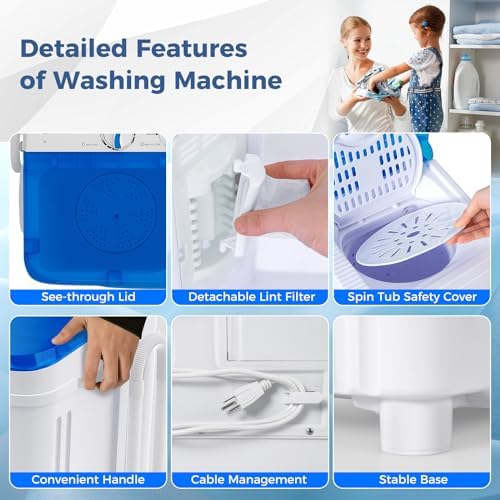 Detailed Features of Washing Machine

See-through Lid

Detachable Lint Filter

Spin Tub Safety Cover

Convenient Handle

Cable Management

Stable Base