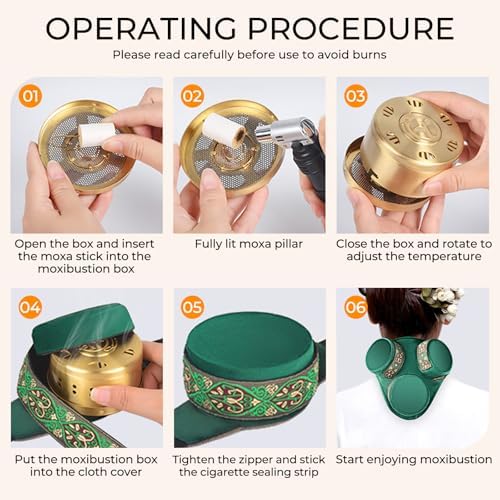 OPERATING PROCEDURE
Please read carefully before use to avoid burns

01
Open the box and insert the moxa stick into the moxibustion box

02
Fully lit moxa pillar

03
Close the box and rotate to adjust the temperature

04
Put the moxibustion box into the cloth cover

05
Tighten the zipper and stick the cigarette sealing strip

06
Start enjoying moxibustion