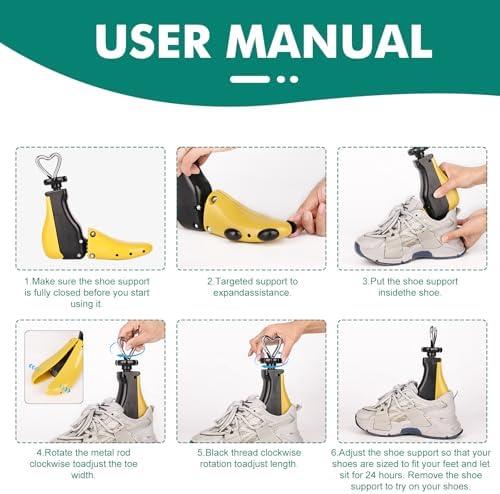 USER MANUAL

1.Make sure the shoe support is fully closed before you start using it.

2.Targeted support to expandassistance.

3.Put the shoe support insidethe shoe.

4.Rotate the metal rod clockwise toadjust the toe width.

5.Black thread clockwise rotation toadjust length.

6.Adjust the shoe support so that your shoes are sized to fit your feet and let sit for 24 hours. Remove the shoe support to try on your shoes.