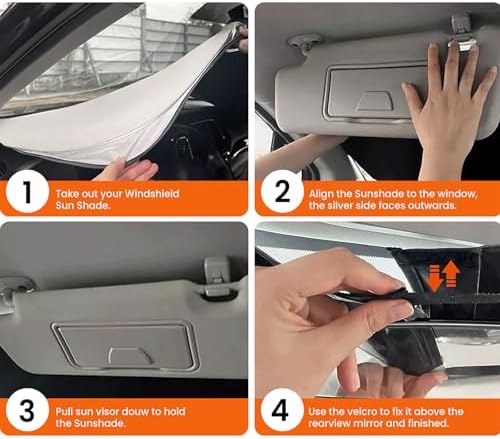 1
Take out your Windshield Sun Shade.

2
Align the Sunshade to the window, the silver side faces outwards.

3
Pull sun visor douw to hold the Sunshade.

4
Use the velcro to fix it above the rearview mirror and finished.