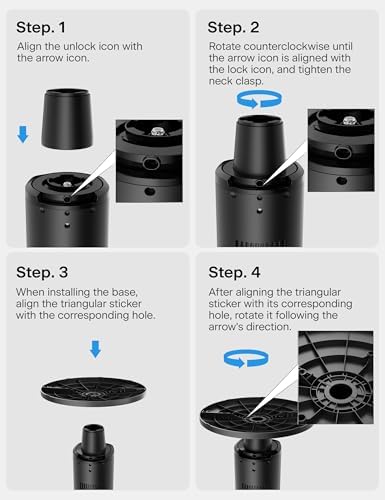 Step. 1
Align the unlock icon with the arrow icon.

Step. 2
Rotate counterclockwise until the arrow icon is aligned with the lock icon, and tighten the neck clasp.

Step. 3
When installing the base, align the triangular sticker with the corresponding hole.

Step. 4
After aligning the triangular sticker with its corresponding hole, rotate it following the arrow's direction.