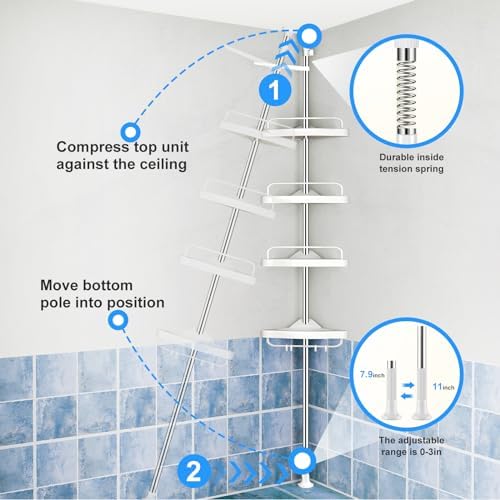 1

Compress top unit against the ceiling

Durable inside tension spring

Move bottom pole into position

7.9inch

11inch

The adjustable range is 0-3in

2