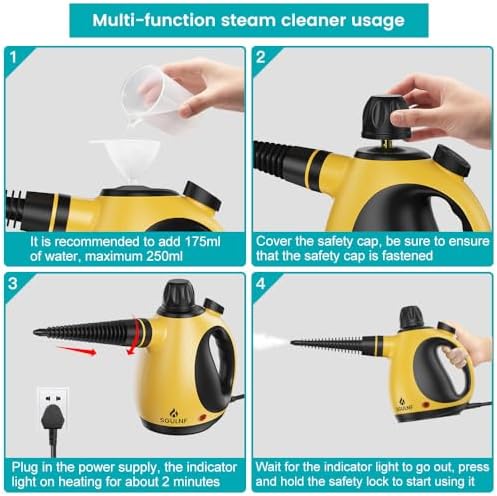 Multi-function steam cleaner usage

1

It is recommended to add 175ml of water, maximum 250ml

2

Cover the safety cap, be sure to ensure that the safety cap is fastened

3

SOULNF

Plug in the power supply, the indicator light on heating for about 2 minutes

4

SOULNF

Wait for the indicator light to go out, press and hold the safety lock to start using it