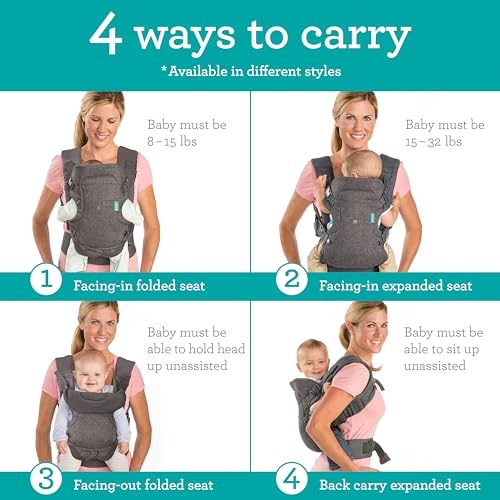 4 ways to carry

*Available in different styles

Baby must be 8 – 15 lbs

1 Facing-in folded seat

Baby must be 15 – 32 lbs

2 Facing-in expanded seat

Baby must be able to hold head up unassisted

3 Facing-out folded seat

Baby must be able to sit up unassisted

4 Back carry expanded seat