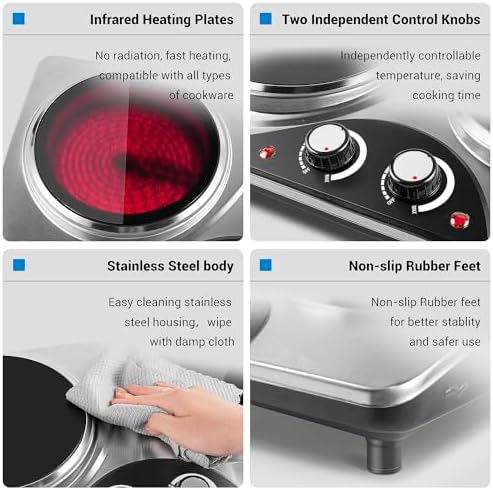 Infrared Heating Plates

No radiation, fast heating, compatible with all types of cookware

Two Independent Control Knobs

Independently controllable temperature, saving cooking time

Stainless Steel body

Easy cleaning stainless steel housing,  wipe with damp cloth

Non-slip Rubber Feet

Non-slip Rubber feet for better stablity and safer use