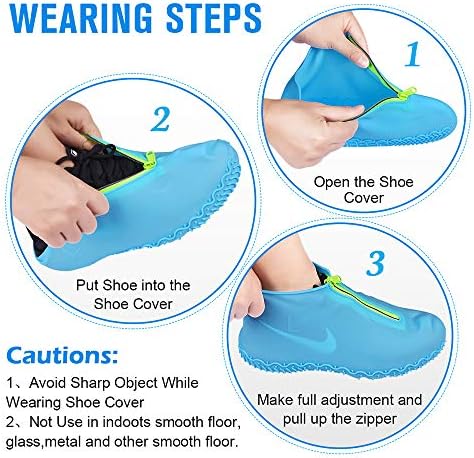 WEARING STEPS

1

Open the Shoe Cover

2

Put Shoe into the Shoe Cover

3

Make full adjustment and pull up the zipper

Cautions:

1、Avoid Sharp Object While Wearing Shoe Cover
2、Not Use in indoots smooth floor, glass,metal and other smooth floor.