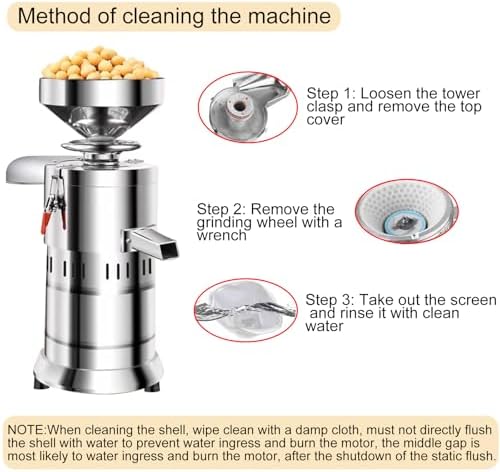 Method of cleaning the machine

Step 1: Loosen the tower clasp and remove the top cover

Step 2: Remove the grinding wheel with a wrench

Step 3: Take out the screen and rinse it with clean water

NOTE:When cleaning the shell, wipe clean with a damp cloth, must not directly flush the shell with water to prevent water ingress and burn the motor, the middle gap is most likely to water ingress and burn the motor, after the shutdown of the static flush.