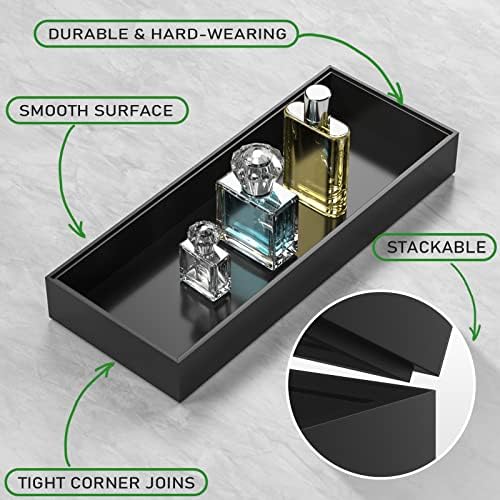 DURABLE & HARD-WEARING

SMOOTH SURFACE

STACKABLE

TIGHT CORNER JOINS