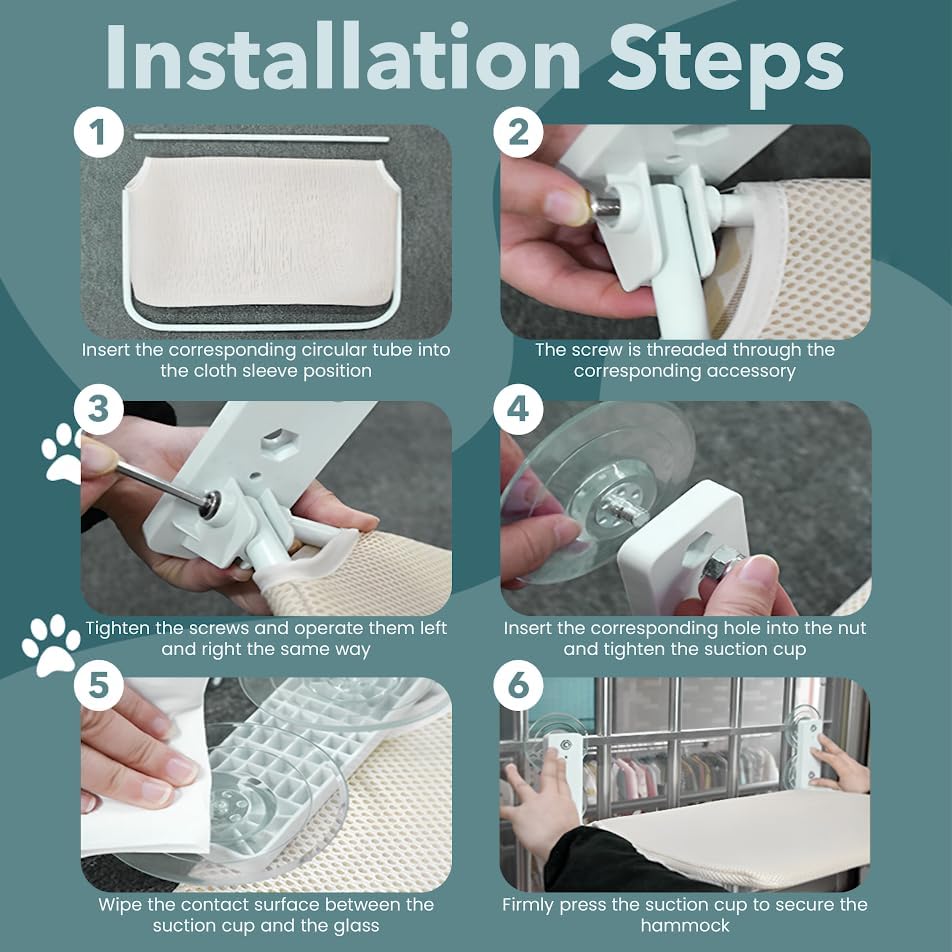 Installation Steps

1
Insert the corresponding circular tube into the cloth sleeve position

2
The screw is threaded through the corresponding accessory

3
Tighten the screws and operate them left and right the same way

4
Insert the corresponding hole into the nut and tighten the suction cup

5
Wipe the contact surface between the suction cup and the glass

6
Firmly press the suction cup to secure the hammock