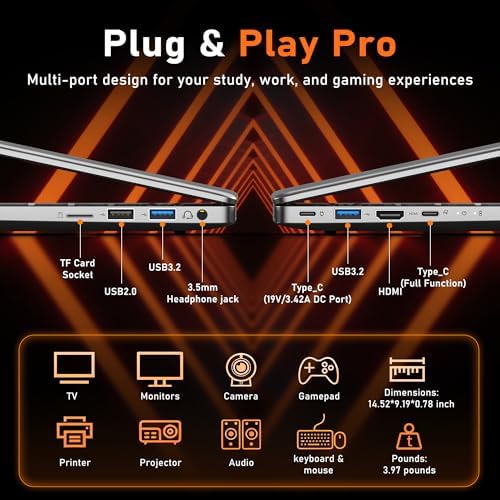 Plug & Play Pro

Multi-port design for your study, work, and gaming experiences

TF Card Socket

USB2.0

USB3.2

3.5mm Headphone jack

Type_C (19V/3.42A DC Port)

USB3.2

HDMI

Type_C (Full Function)

TV

Monitors

Camera

Gamepad

Dimensions: 14.52*9.19*0.78 inch

Printer

Projector

Audio

keyboard & mouse

Pounds: 3.97 pounds