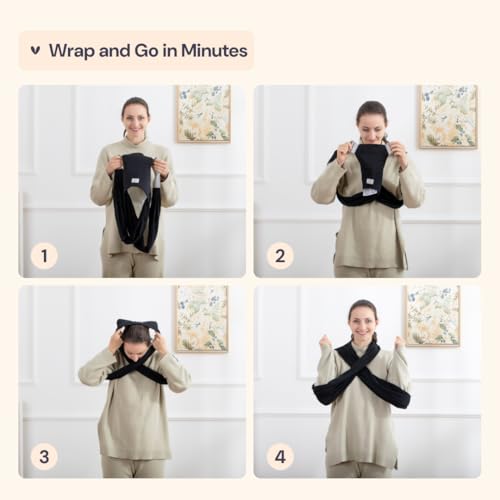 Wrap and Go in Minutes

1

2

3

4